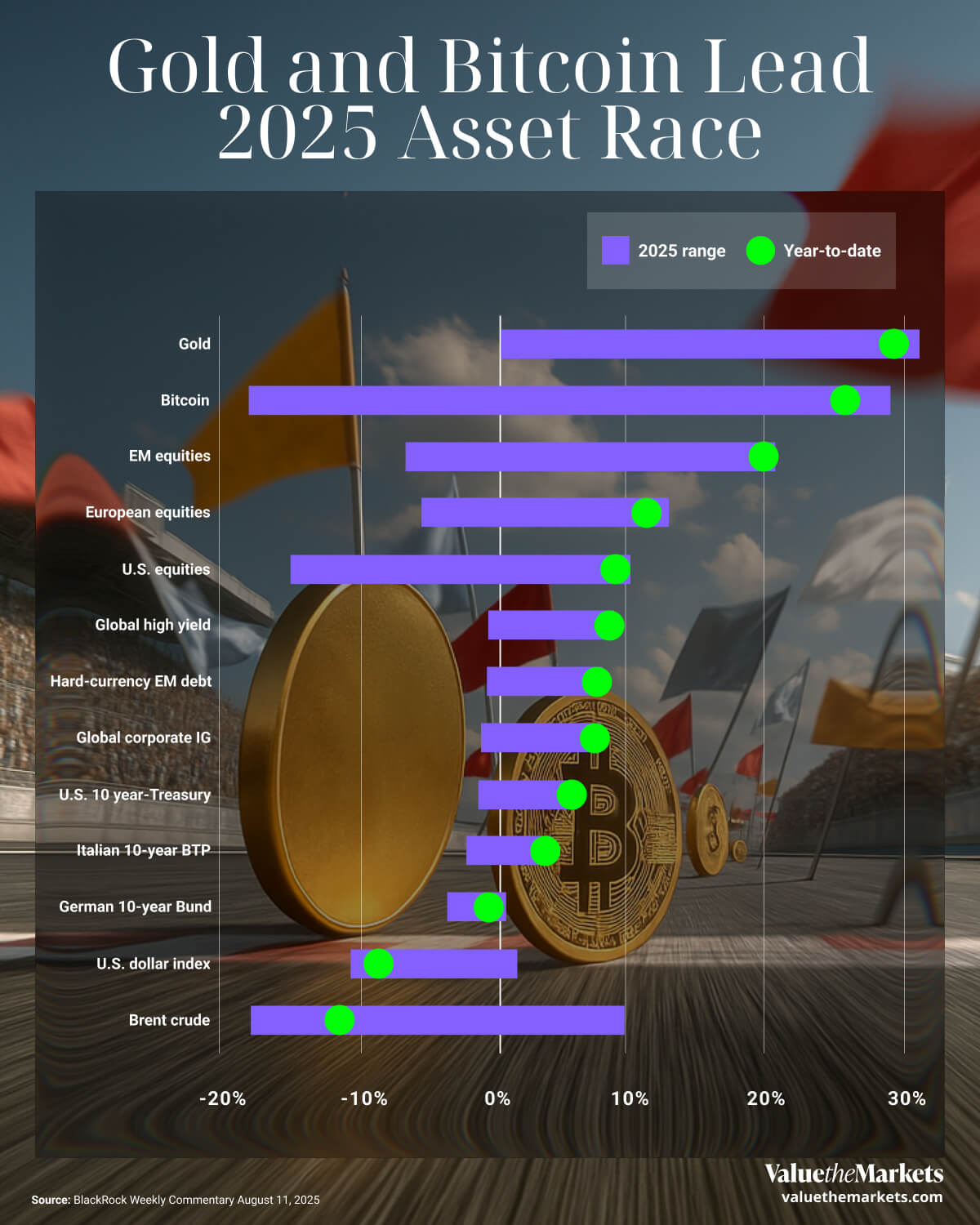 Gold and Bitcoin Lead 2025 Asset Race

2025 range
Year-to-date

Gold
Bitcoin
EM equities
European equities
U.S. equities
Global high yield
Hard-currency EM debt
Global corporate IG
U.S. 10 year-Treasury
Italian 10-year BTP
German 10-year Bund
U.S. dollar index
Brent crude

-20%
-10%
0%
10%
20%
30%

Source: BlackRock Weekly Commentary August 11, 2025

ValuetheMarkets
valuethemarkets.com